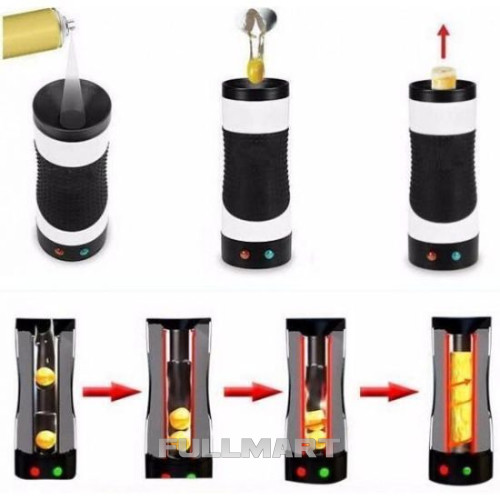 FULLMART